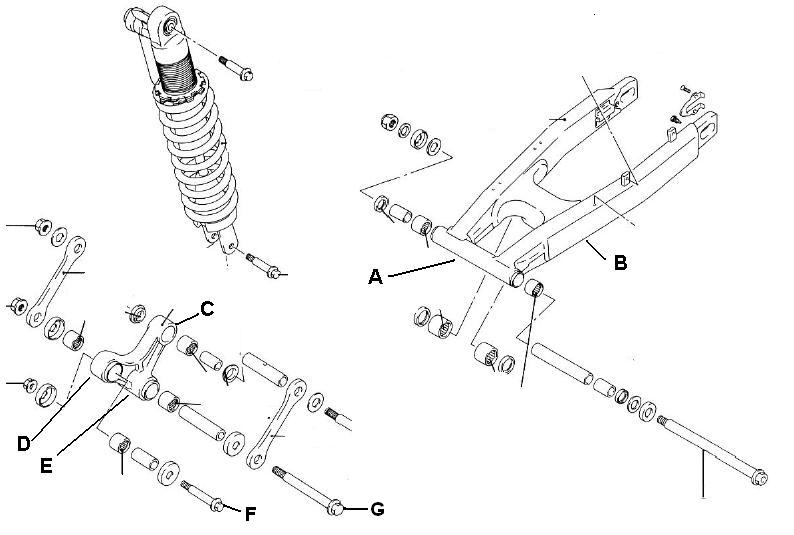 A
B
C
D
E
F
G